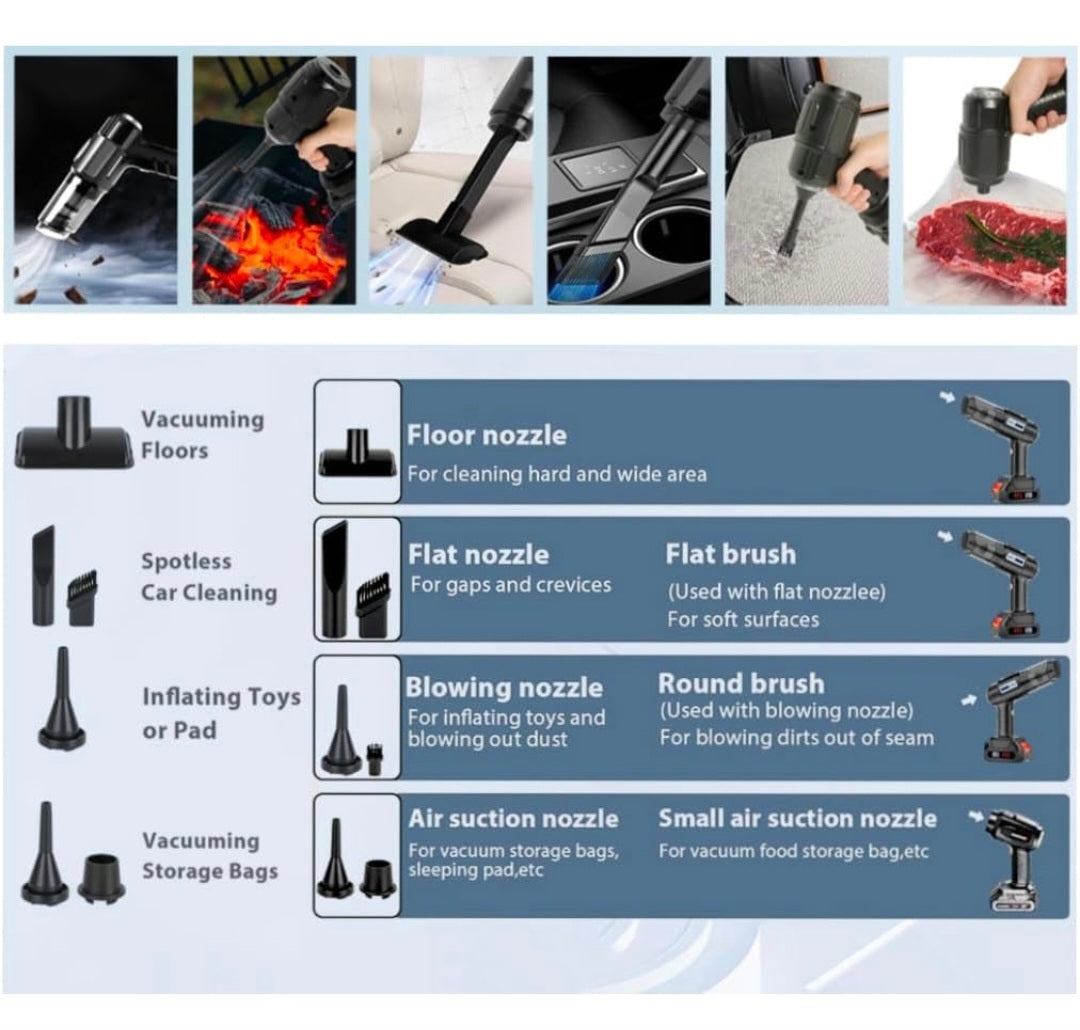 Vacuuming Floors

Floor nozzle
For cleaning hard and wide area

Spotless Car Cleaning

Flat nozzle
For gaps and crevices

Flat brush
(Used with flat nozzlee)
For soft surfaces

Inflating Toys or Pad

Blowing nozzle
For inflating toys and blowing out dust

Round brush
(Used with blowing nozzle)
For blowing dirts out of seam

Vacuuming Storage Bags

Air suction nozzle
For vacuum storage bags, sleeping pad,etc

Small air suction nozzle
For vacuum food storage bag,etc