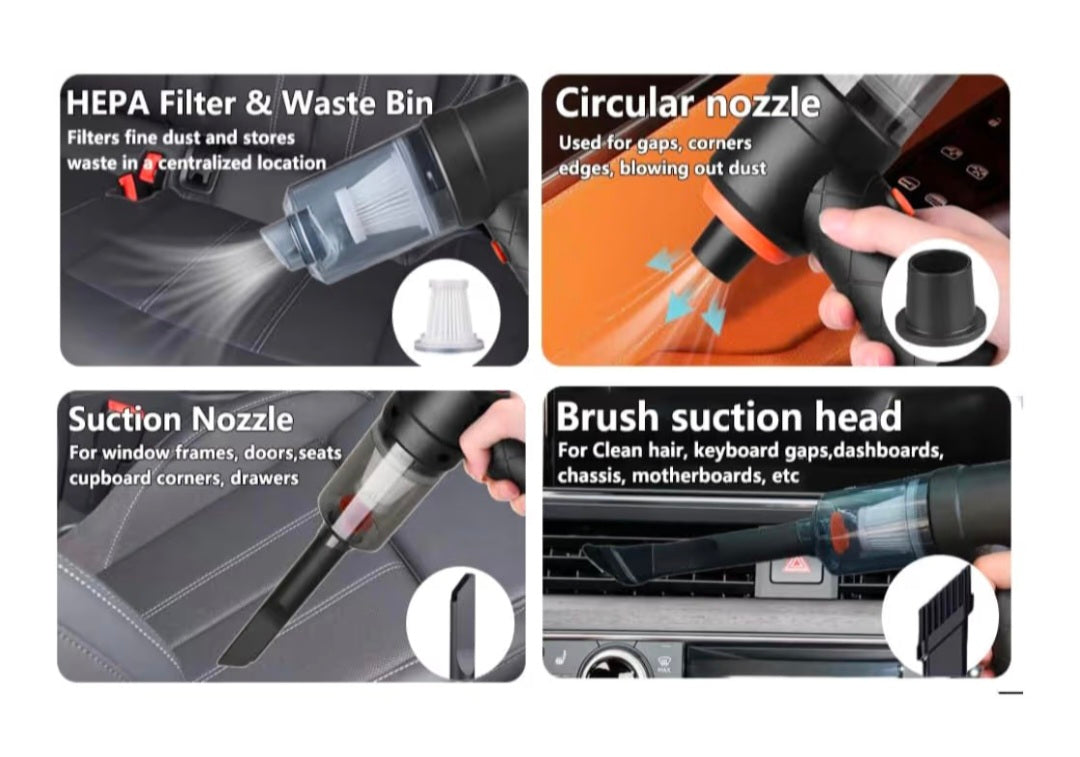 HEPA Filter & Waste Bin
Filters fine dust and stores waste in a centralized location

Circular nozzle
Used for gaps, corners edges, blowing out dust

Suction Nozzle
For window frames, doors,seats cupboard corners, drawers

Brush suction head
For Clean hair, keyboard gaps,dashboards, chassis, motherboards, etc