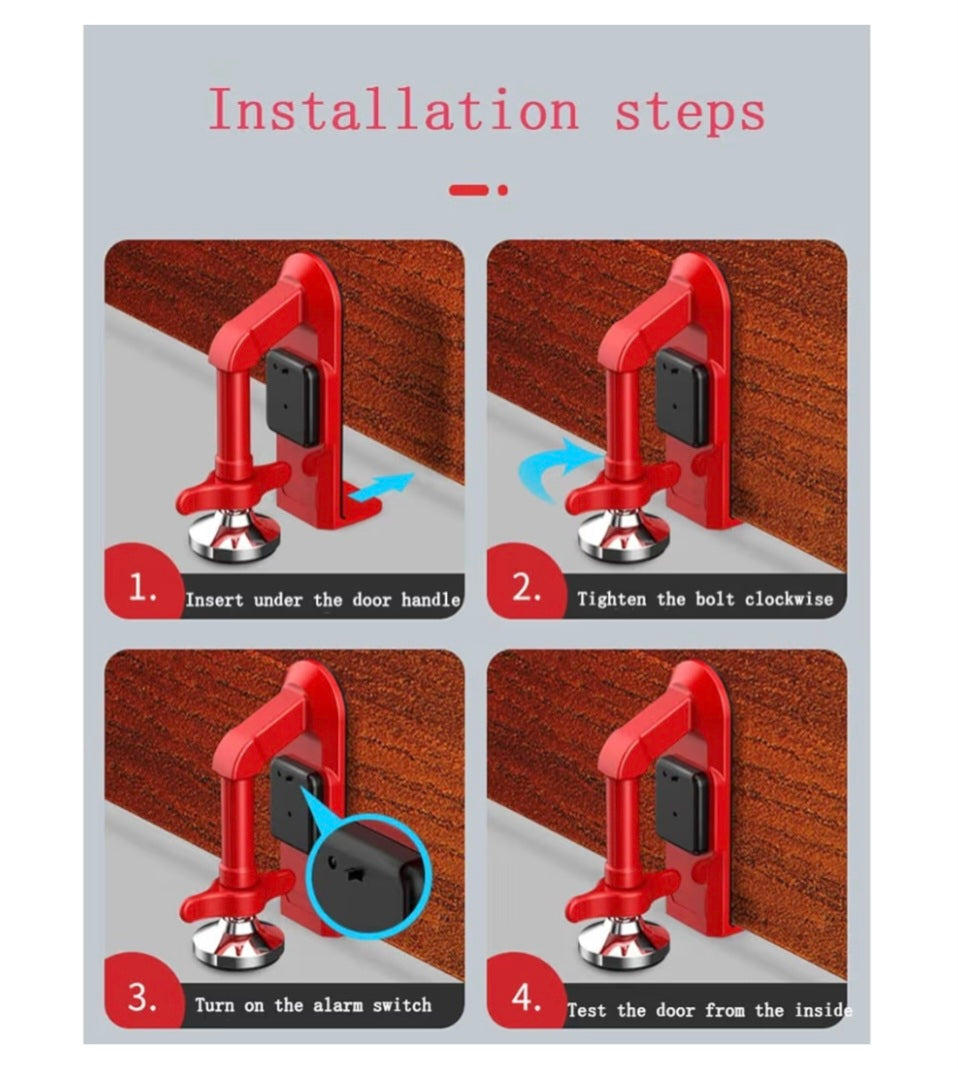 Installation steps

1. Insert under the door handle

2. Tighten the bolt clockwise

3. Turn on the alarm switch

4. Test the door from the inside